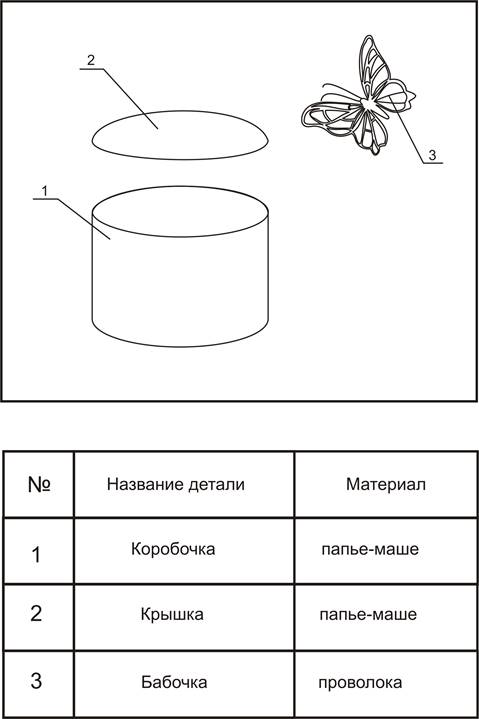 2

3

1

| № | Название детали | Материал |
|---|---|---|
| 1 | Коробочка | папье-маше |
| 2 | Крышка | папье-маше |
| 3 | Бабочка | проволока |