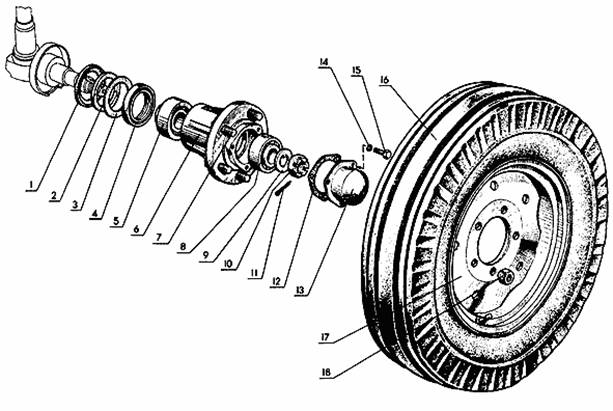 14
15
16
1
2
3
4
5
6
7
8
9
10
11
12
13
17
18