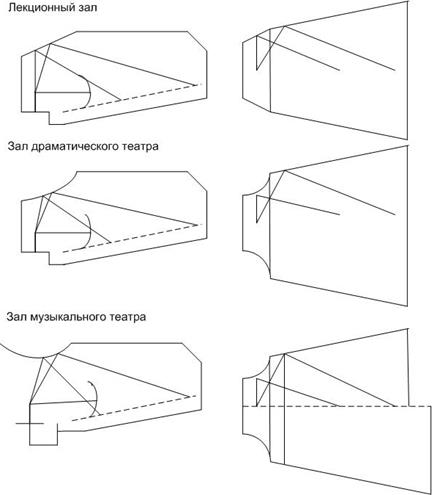 Лекционный зал

Зал драматического театра

Зал музыкального театра