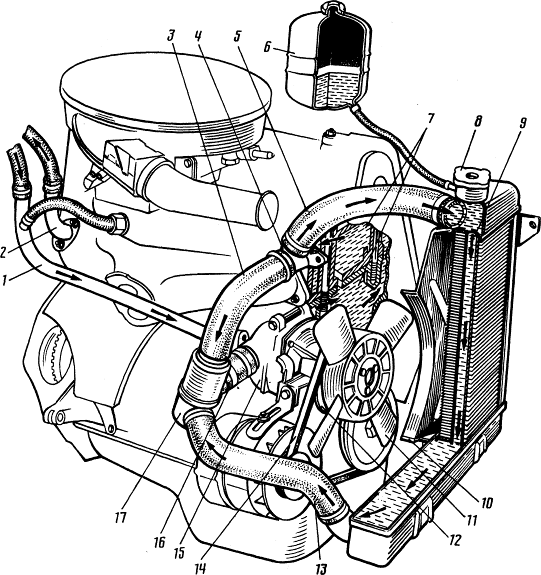 3 4 5 6 7 8 9 2 1 17 16 15 14 13 12 11 10