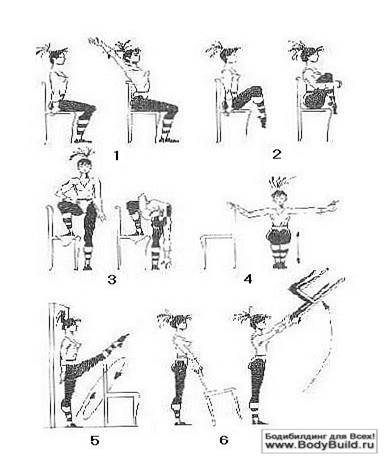 1
2
3
4
5
6
Бодибилдинг для Всех!
www.BodyBuild.ru