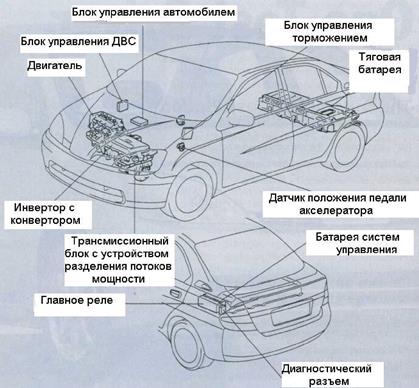 Блок управления автомобилем

Блок управления ДВС

Двигатель

Блок управления торможением

Тяговая батарея

Датчик положения педали акселератора

Инвертор с конвертором

Трансмиссионный блок с устройством разделения потоков мощности

Батарея систем управления

Главное реле

Диагностический разъем