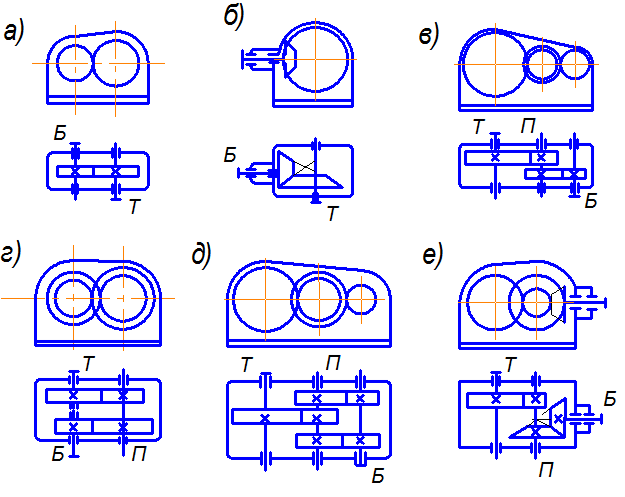 а)

Б

Т

б)

Б

Т

в)

Т П

Б

г)

Т

Б П

д)

Т П

Б

е)

Т

Б

П