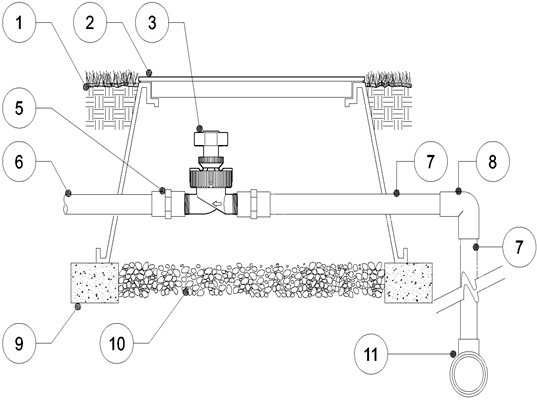 1
2
3
5
6
7
8
7
9
10
11