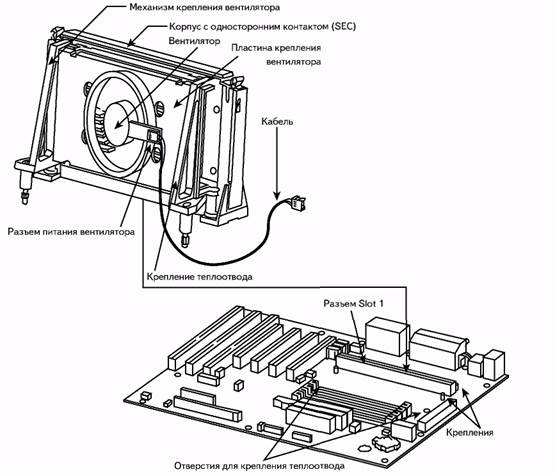 Механизм крепления вентилятора

Корпус с односторонним контактом (SEC)

Вентилятор

Пластина крепления вентилятора

Кабель

Разъем питания вентилятора

Крепление теплоотвода

Разъем Slot 1

Крепления

Отверстия для крепления теплоотвода