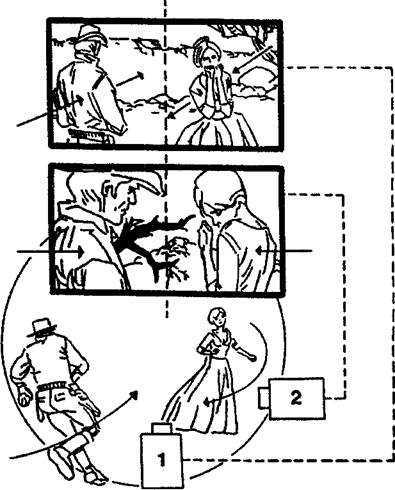 2

1