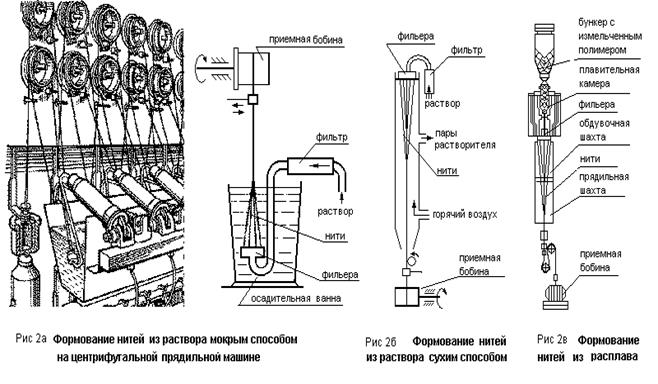 приемная бобина

фильтр

раствор

нити

фильера

осадительная ванна

Рис 2а Формование нитей из раствора мокрым способом на центрифугальной прядильной машине

фильера

фильтр

раствор

пары растворителя

нити

горячий воздух

приемная бобина

Рис 2б Формование нитей из раствора сухим способом

бункер с измельченным полимером

плавительная камера

фильера

обдувочная шахта

нити

прядильная шахта

приемная бобина

Рис 2в Формование нитей из расплава