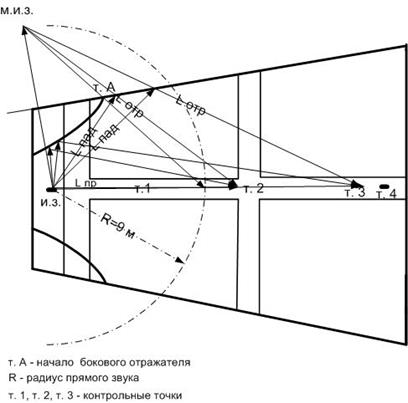 м.и.з.

т. А

L отр

L отр

L пад

L пад

L пр

т.1

т. 2

т. 3

т. 4

и.з.

R=9 м

т. А - начало бокового отражателя

R - радиус прямого звука

т. 1, т. 2, т. 3 - контрольные точки