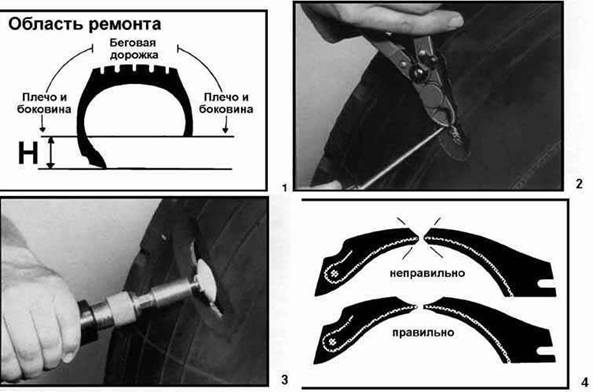 Область ремонта

Беговая дорожка

Плечо и боковина

Плечо и боковина

H

1

2

3

неправильно

правильно

4