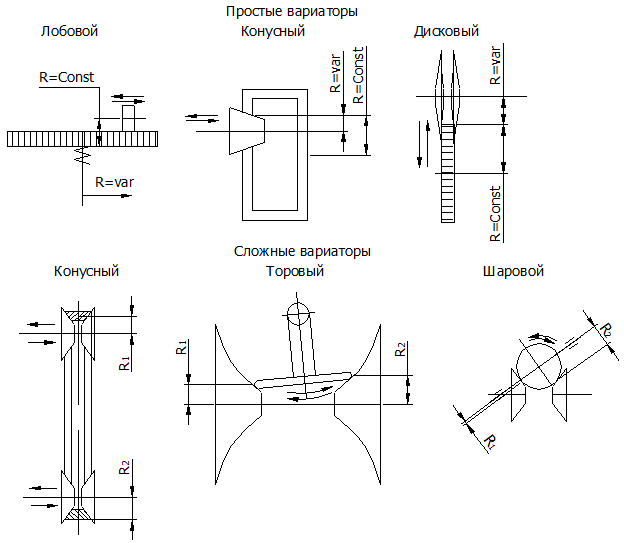 Простые вариаторы

Лобовой

R=Const

R=var

Конусный

R=var

R=Const

Дисковый

R=var

R=Const

Сложные вариаторы

Конусный

$R_1$

$R_2$

Торовый

$R_1$

$R_2$

Шаровой

$R_2$

$R_1$