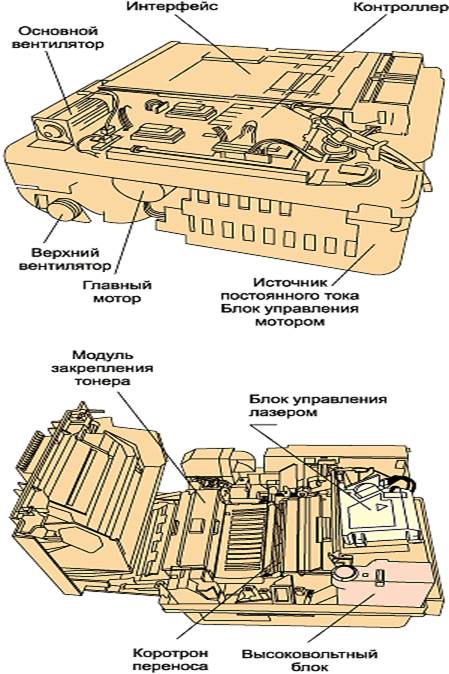 Интерфейс

Контроллер

Основной вентилятор

Верхний вентилятор

Главный мотор

Источник постоянного тока Блок управления мотором

Модуль закрепления тонера

Блок управления лазером

Коротрон переноса

Высоковольтный блок