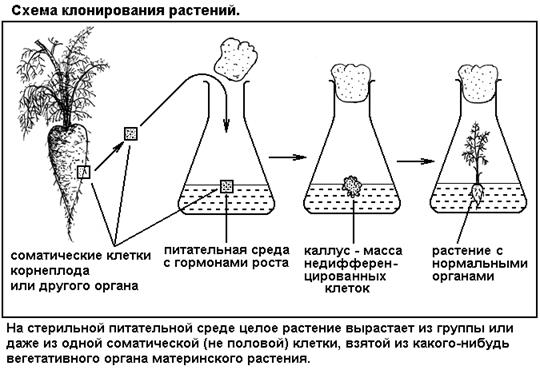 Схема клонирования растений.

соматические клетки корнеплода или другого органа

питательная среда с гормонами роста

каллус - масса недифференцированных клеток

растение с нормальными органами

На стерильной питательной среде целое растение вырастает из группы или даже из одной соматической (не половой) клетки, взятой из какого-нибудь вегетативного органа материнского растения.