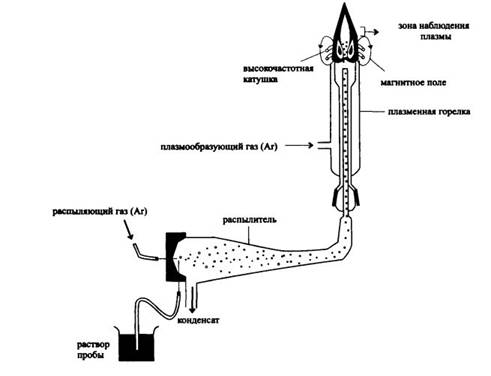 зона наблюдения плазмы

высокочастотная катушка

магнитное поле

плазменная горелка

плазмообразующий газ (Ar)

распыляющий газ (Ar)

распылитель

конденсат

раствор пробы