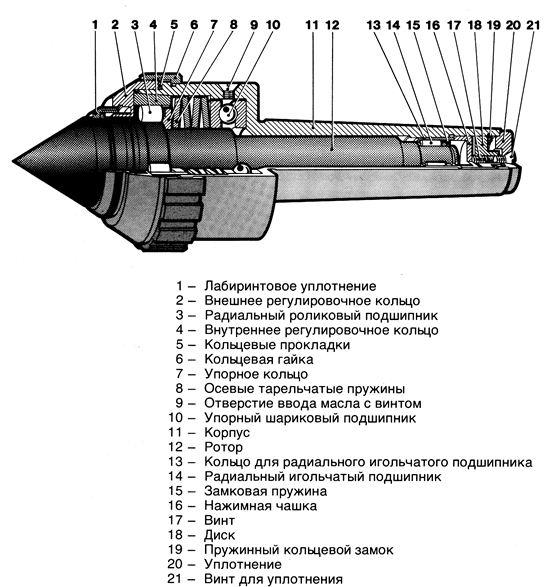 1 2 3 4 5 6 7 8 9 10 11 12 13 14 15 16 17 18 19 20 21

1 – Лабиринтовое уплотнение
2 – Внешнее регулировочное кольцо
3 – Радиальный роликовый подшипник
4 – Внутреннее регулировочное кольцо
5 – Кольцевые прокладки
6 – Кольцевая гайка
7 – Упорное кольцо
8 – Осевые тарельчатые пружины
9 – Отверстие ввода масла с винтом
10 – Упорный шариковый подшипник
11 – Корпус
12 – Ротор
13 – Кольцо для радиального игольчатого подшипника
14 – Радиальный игольчатый подшипник
15 – Замковая пружина
16 – Нажимная чашка
17 – Винт
18 – Диск
19 – Пружинный кольцевой замок
20 – Уплотнение
21 – Винт для уплотнения