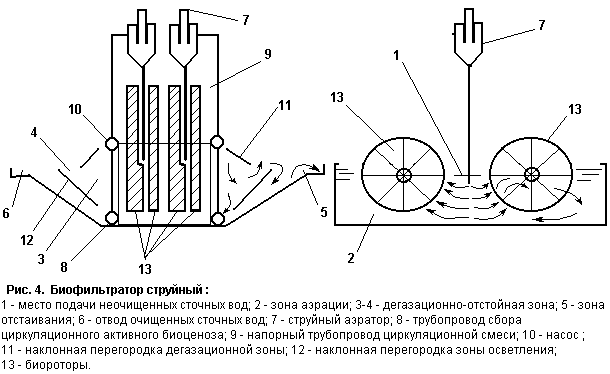 7
9
10
11
4
6
12
3
8
13
5
7
1
13
13
2

Рис. 4. Биофильтратор струйный :
1 - место подачи неочищенных сточных вод; 2 - зона аэрации; 3-4 - дегазационно-отстойная зона; 5 - зона отстаивания; 6 - отвод очищенных сточных вод; 7 - струйный аэратор; 8 - трубопровод сбора циркуляционного активного биоценоза; 9 - напорный трубопровод циркуляционной смеси; 10 - насос ; 11 - наклонная перегородка дегазационной зоны; 12 - наклонная перегородка зоны осветления; 13 - биороторы.