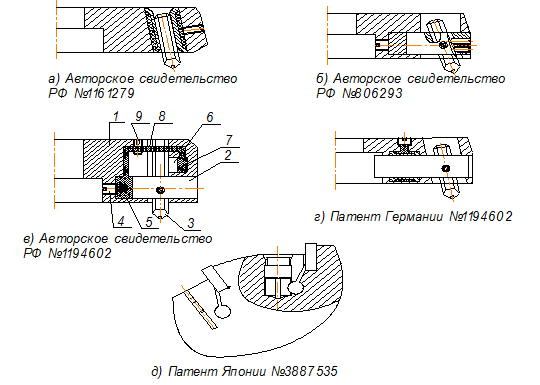 а) Авторское свидетельство РФ №1161279

б) Авторское свидетельство РФ №806293

1 9 8 6 7 2 4 5 3

в) Авторское свидетельство РФ №1194602

г) Патент Германии №1194602

д) Патент Японии №3887535