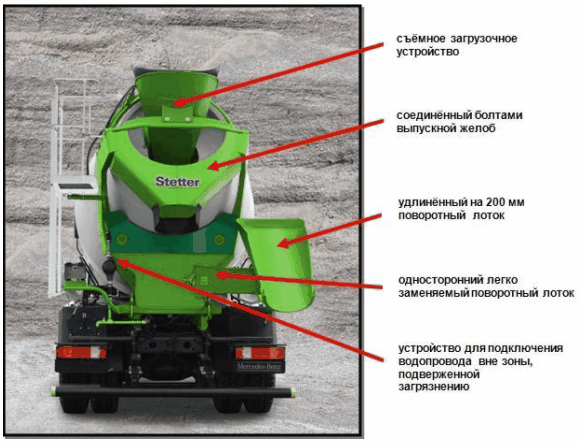 Stetter

Mercedes-Benz

съёмное загрузочное устройство

соединённый болтами выпускной желоб

удлинённый на 200 мм поворотный лоток

односторонний легко заменяемый поворотный лоток

устройство для подключения водопровода вне зоны, подверженной загрязнению