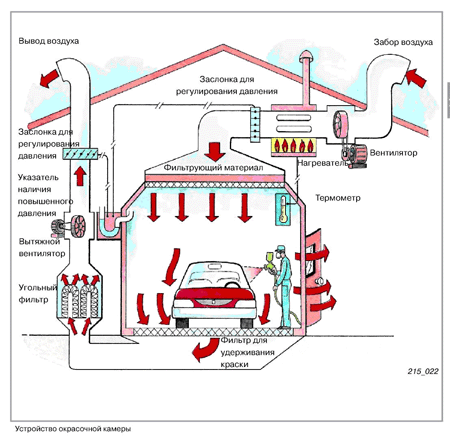 Вывод воздуха

Забор воздуха

Заслонка для регулирования давления

Заслонка для регулирования давления

Вентилятор

Фильтрующий материал

Нагреватель

Указатель наличия повышенного давления

Термометр

Вытяжной вентилятор

Угольный фильтр

Фильтр для удерживания краски

215_022

Устройство окрасочной камеры